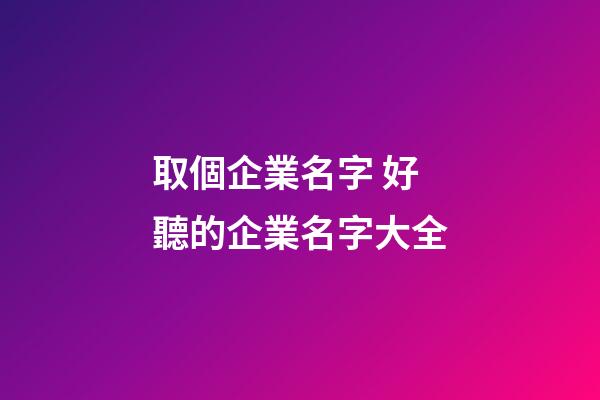 取個企業名字 好聽的企業名字大全